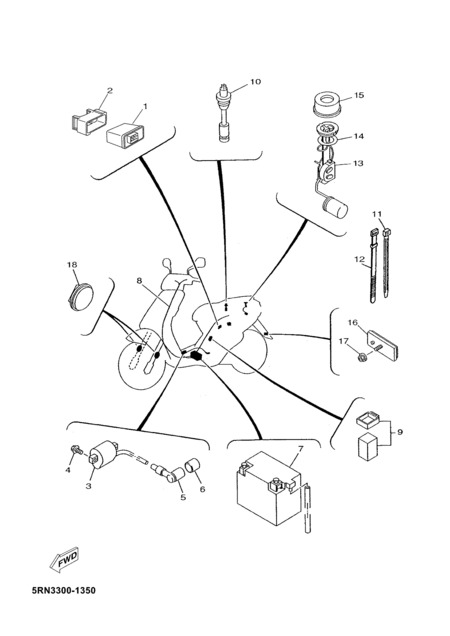 2
1
10
15
14
13
11
12
18
8
16
17
9
4
3
5
6
7
FWD
5RN3300-1350